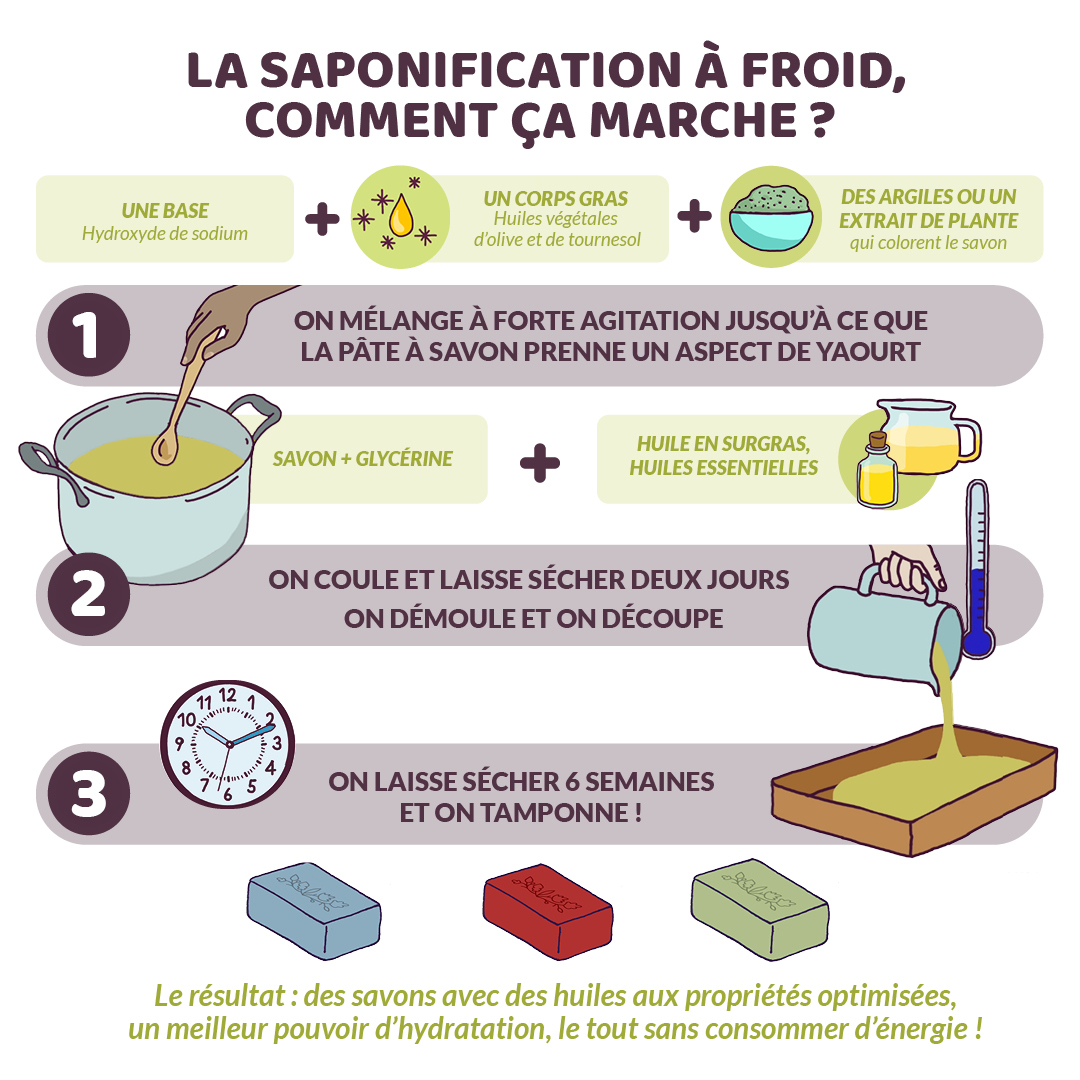 LA SAPONIFICATION À FROID, COMMENT ÇA MARCHE ?

UNE BASE
Hydroxyde de sodium

+

UN CORPS GRAS
Huiles végétales d'olive et de tournesol

+

DES ARGILES OU UN EXTRAIT DE PLANTE
qui colorent le savon

1

ON MÉLANGE À FORTE AGITATION JUSQU'À CE QUE LA PÂTE À SAVON PRENNE UN ASPECT DE YAOURT

SAVON + GLYCÉRINE

+

HUILE EN SURGRAS, HUILES ESSENTIELLES

2

ON COULE ET LAISSE SÉCHER DEUX JOURS
ON DÉMOULE ET ON DÉCOUPE

12 1 2 3 4 5 6 7 8 9 10 11

3

ON LAISSE SÉCHER 6 SEMAINES
ET ON TAMPONNE !

Le résultat : des savons avec des huiles aux propriétés optimisées, un meilleur pouvoir d'hydratation, le tout sans consommer d'énergie !